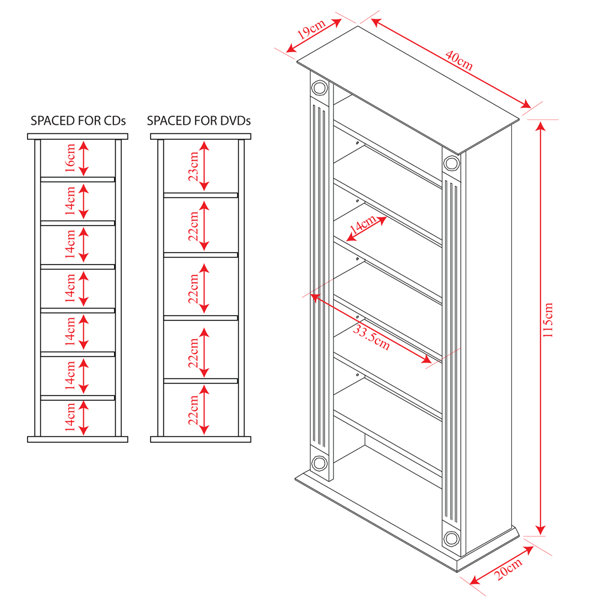 SPACED FOR CDs

16cm
14cm
14cm
14cm
14cm
14cm
14cm

SPACED FOR DVDs

23cm
22cm
22cm
22cm
22cm

19cm
40cm
14cm
33.5cm
115cm
20cm